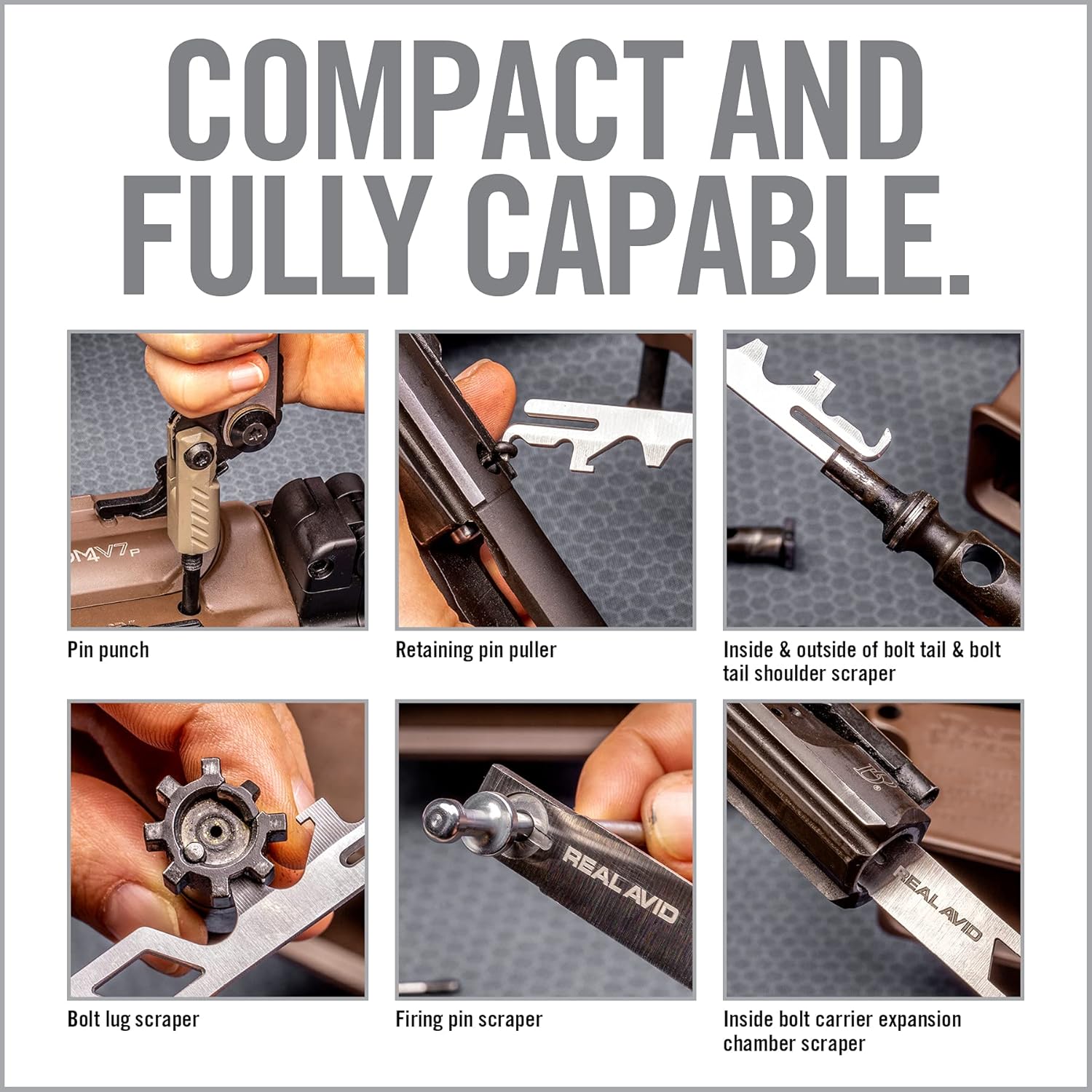 COMPACT AND FULLY CAPABLE.

M4V7P

Pin punch

Retaining pin puller

Inside & outside of bolt tail & bolt tail shoulder scraper

Bolt lug scraper

REAL AVID

Firing pin scraper

REAL AVID

Inside bolt carrier expansion chamber scraper